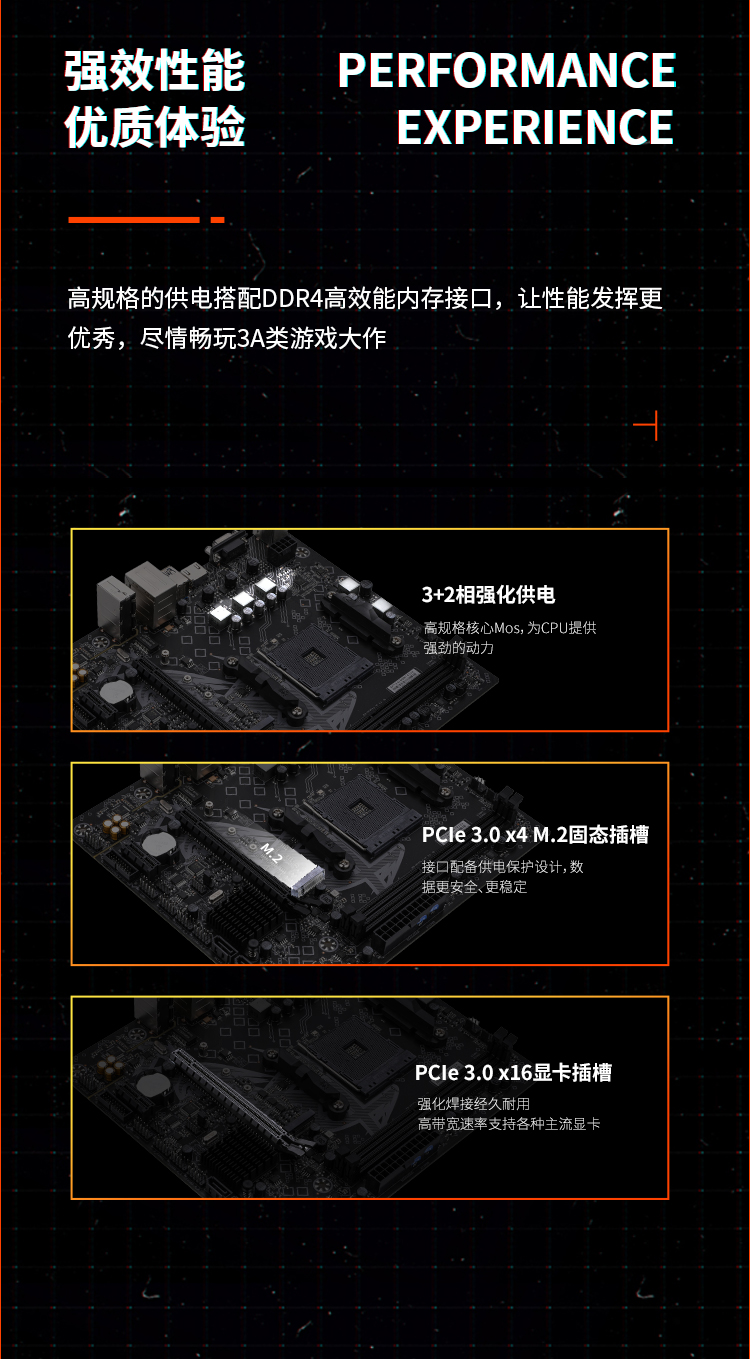 强效性能
优质体验

PERFORMANCE
EXPERIENCE

高规格的供电搭配DDR4高效能内存接口，让性能发挥更优秀，尽情畅玩3A类游戏大作

3+2相强化供电
高规格核心Mos，为CPU提供强劲的动力

M.2

PCIe 3.0 x4 M.2固态插槽
接口配备供电保护设计，数据更安全、更稳定

PCIe 3.0 x16显卡插槽
强化焊接经久耐用
高带宽速率支持各种主流显卡