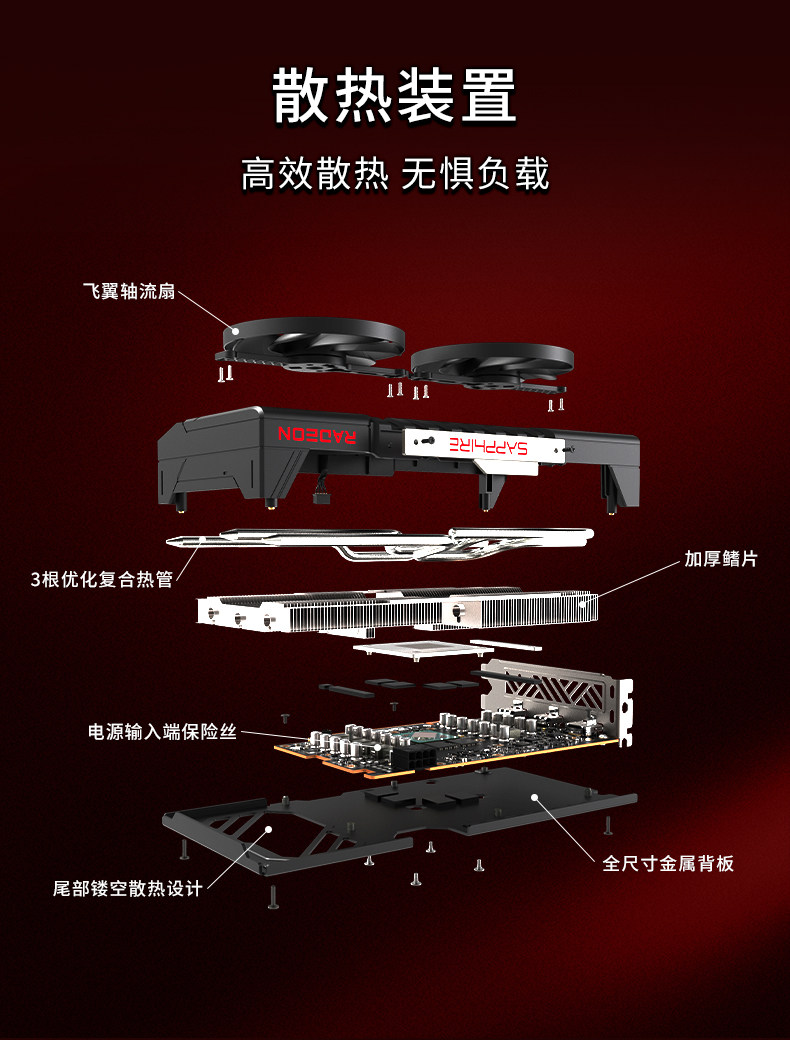 散热装置

高效散热 无惧负载

飞翼轴流扇

RADEON

SAPPHIRE

3根优化复合热管

加厚鳍片

电源输入端保险丝

全尺寸金属背板

尾部镂空散热设计