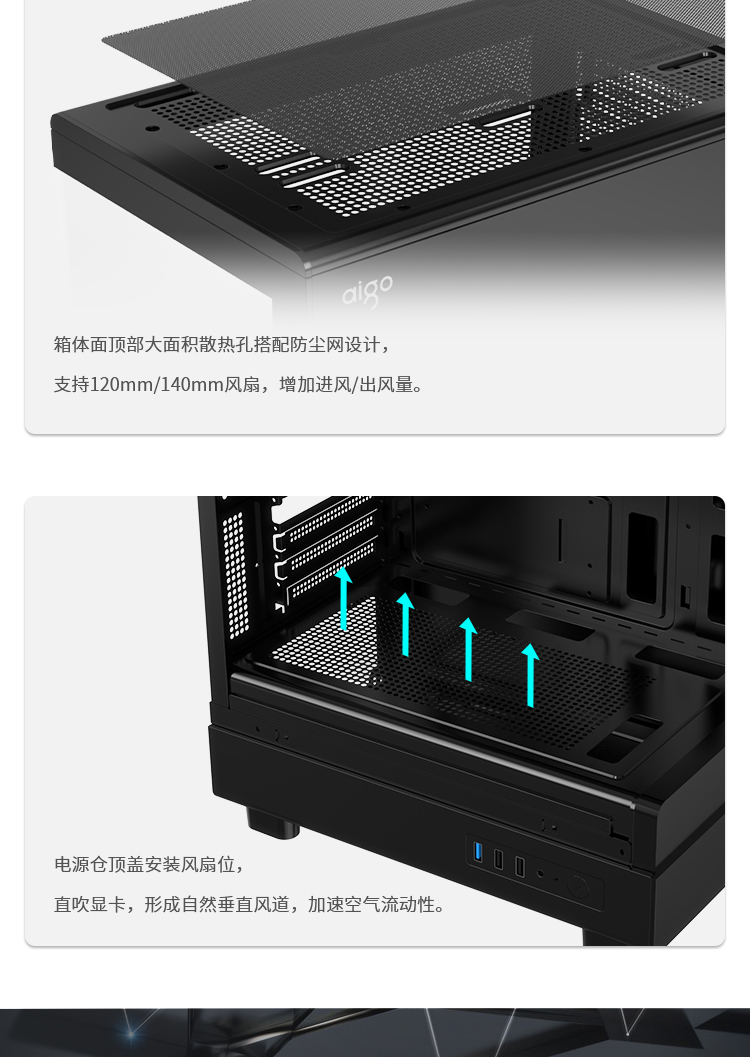 aigo

箱体面顶部大面积散热孔搭配防尘网设计，

支持120mm/140mm风扇，增加进风/出风量。

电源仓顶盖安装风扇位，

直吹显卡，形成自然垂直风道，加速空气流动性。