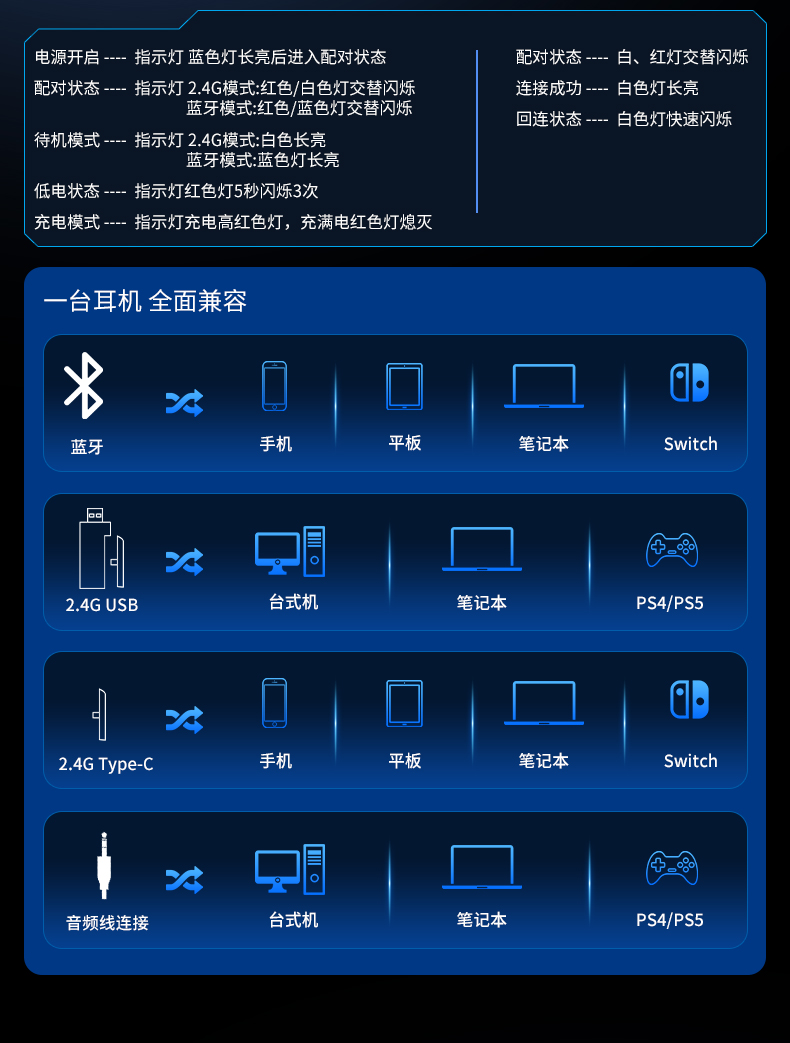 电源开启 ---- 指示灯 蓝色灯长亮后进入配对状态

配对状态 ---- 指示灯 2.4G模式:红色/白色灯交替闪烁
蓝牙模式:红色/蓝色灯交替闪烁

待机模式 ---- 指示灯 2.4G模式:白色长亮
蓝牙模式:蓝色灯长亮

低电状态 ---- 指示灯红色灯5秒闪烁3次

充电模式 ---- 指示灯充电高红色灯，充满电红色灯熄灭

配对状态 ---- 白、红灯交替闪烁

连接成功 ---- 白色灯长亮

回连状态 ---- 白色灯快速闪烁

一台耳机 全面兼容

蓝牙 手机 平板 笔记本 Switch

2.4G USB 台式机 笔记本 PS4/PS5

2.4G Type-C 手机 平板 笔记本 Switch

音频线连接 台式机 笔记本 PS4/PS5