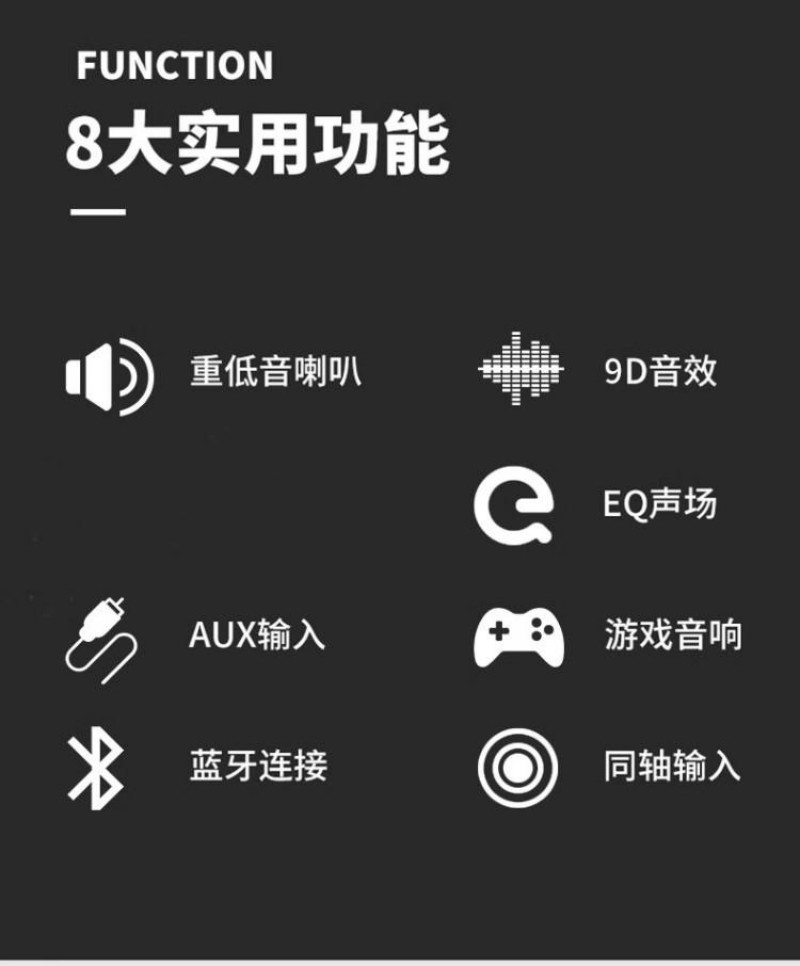 FUNCTION
8大实用功能

重低音喇叭

AUX输入

蓝牙连接

9D音效

EQ声场

游戏音响

同轴输入