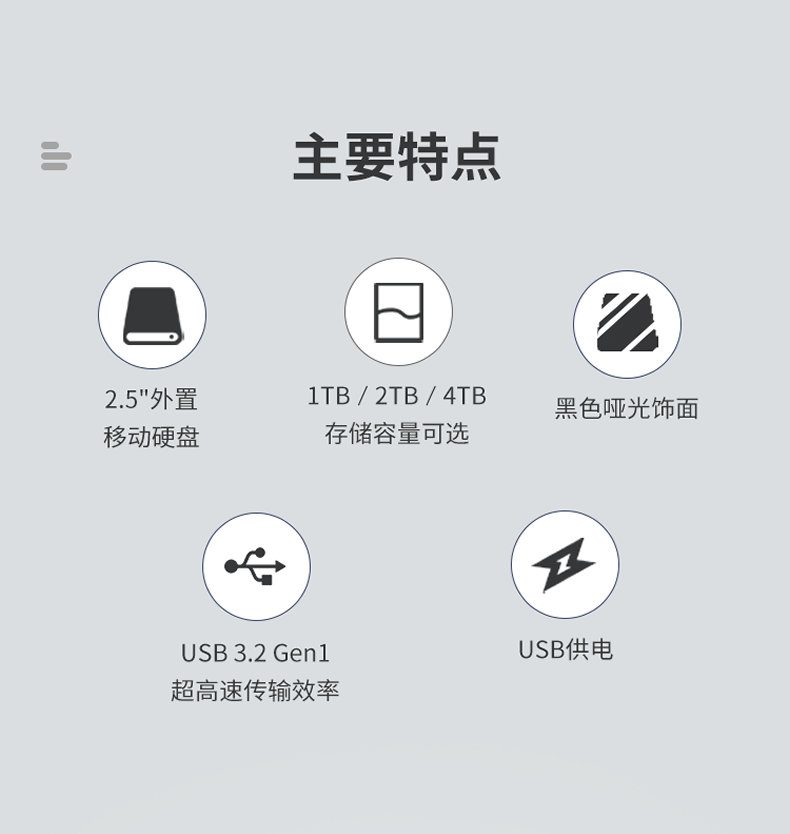 主要特点

2.5"外置
移动硬盘

1TB / 2TB / 4TB
存储容量可选

黑色哑光饰面

USB 3.2 Gen1
超高速传输效率

USB供电