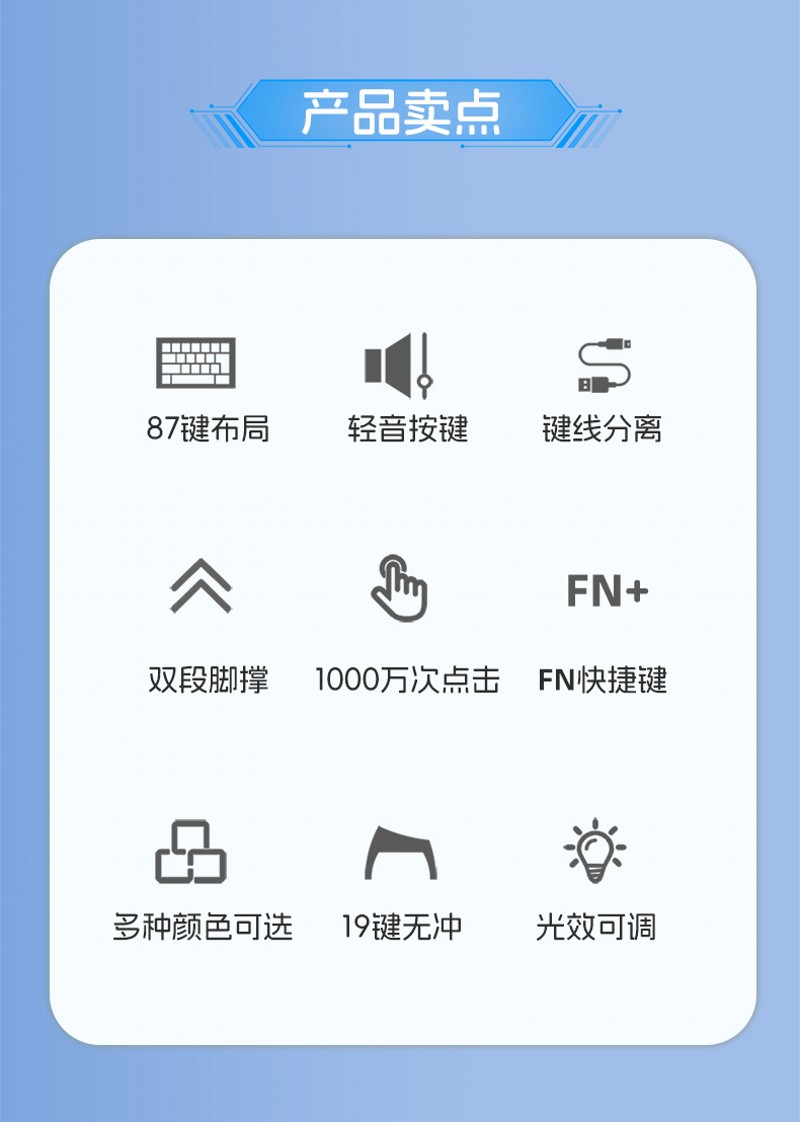 产品卖点

87键布局

轻音按键

键线分离

双段脚撑

FN+

1000万次点击

FN快捷键

多种颜色可选

19键无冲

光效可调