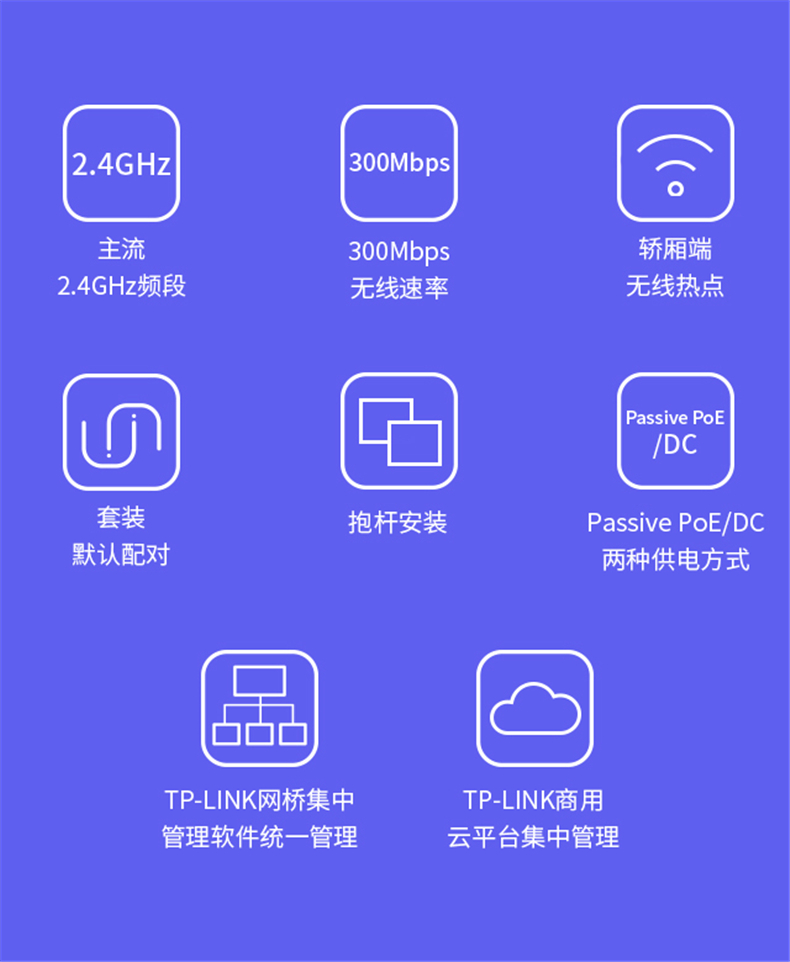 2.4GHz

主流
2.4GHz频段

300Mbps

300Mbps
无线速率

轿厢端
无线热点

套装
默认配对

抱杆安装

Passive PoE
/DC

Passive PoE/DC
两种供电方式

TP-LINK网桥集中
管理软件统一管理

TP-LINK商用
云平台集中管理