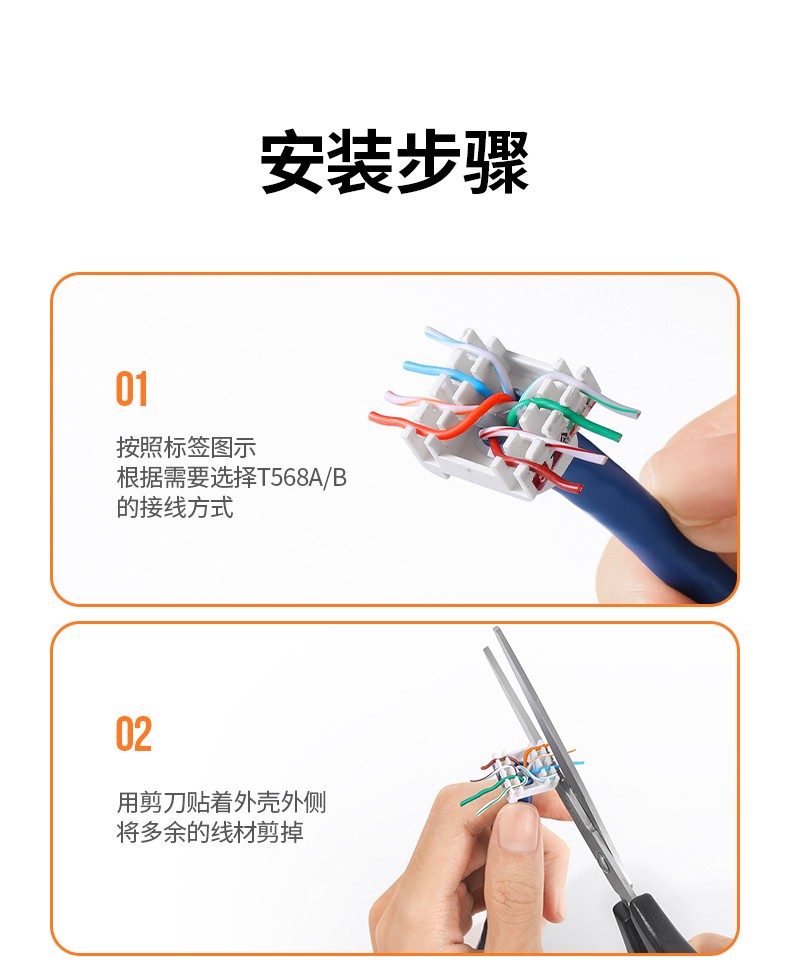 安装步骤

01

按照标签图示
根据需要选择T568A/B
的接线方式

02

用剪刀贴着外壳外侧
将多余的线材剪掉