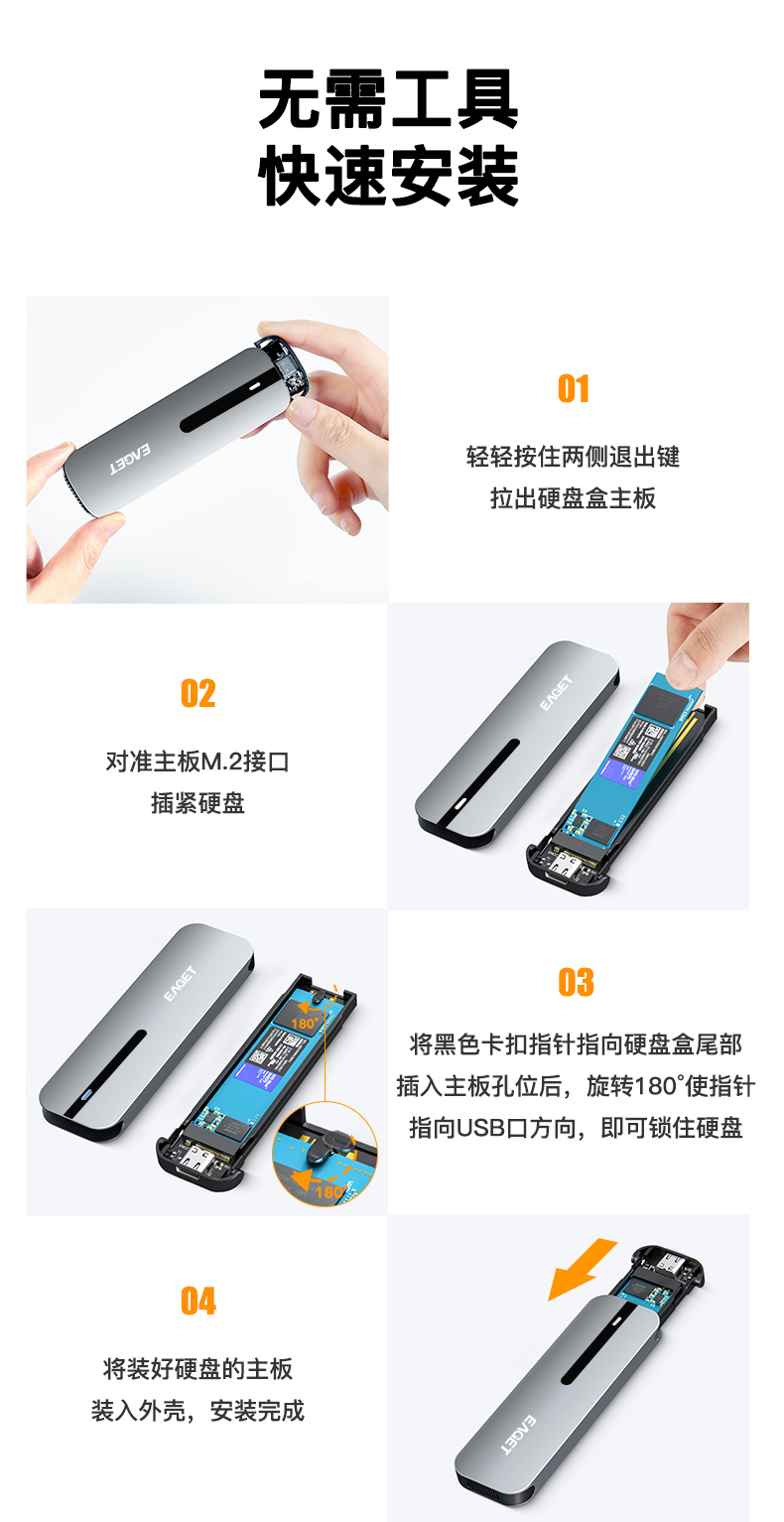 无需工具
快速安装

EAGET

01

轻轻按住两侧退出键
拉出硬盘盒主板

02

对准主板M.2接口
插紧硬盘

EAGET

EAGET

180°

180°

03

将黑色卡扣指针指向硬盘盒尾部
插入主板孔位后，旋转180°使指针
指向USB口方向，即可锁住硬盘

04

将装好硬盘的主板
装入外壳，安装完成

EAGET