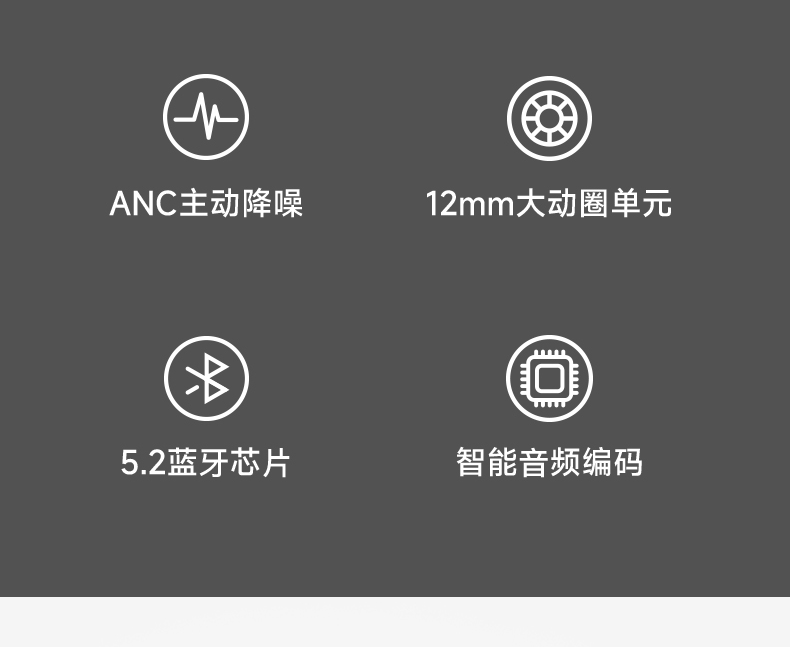 ANC主动降噪

12mm大动圈单元

5.2蓝牙芯片

智能音频编码