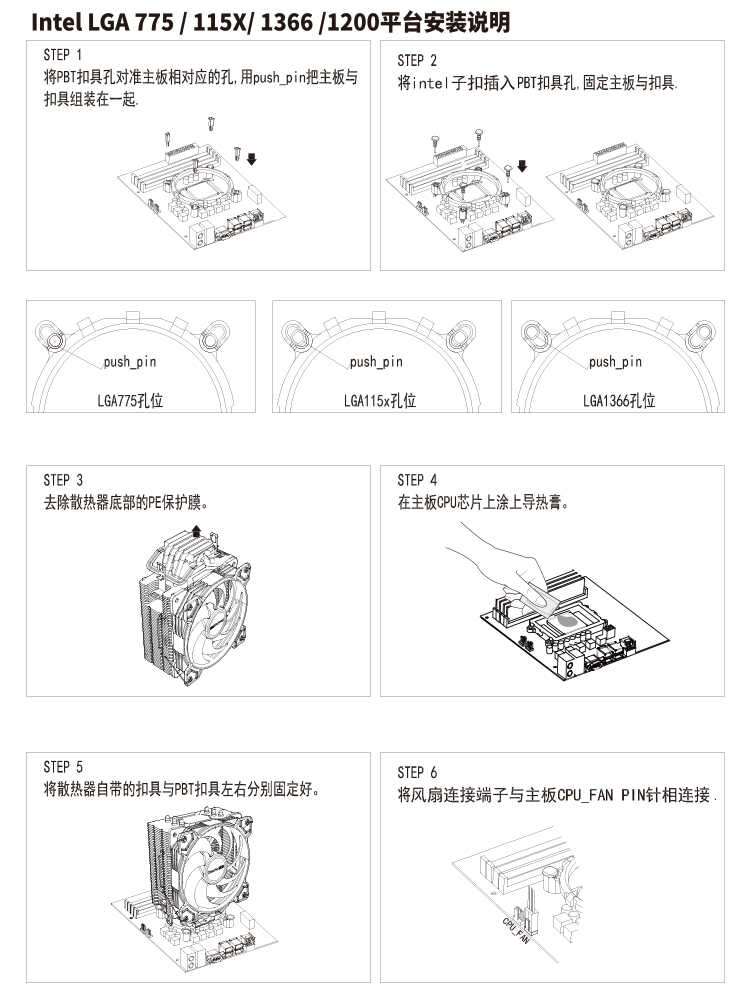 Intel LGA 775 / 115X/ 1366 /1200平台安装说明

STEP 1
将PBT扣具孔对准主板相对应的孔,用push_pin把主板与扣具组装在一起.

STEP 2
将intel子扣插入PBT扣具孔,固定主板与扣具.

push_pin
LGA775孔位

push_pin
LGA115x孔位

push_pin
LGA1366孔位

STEP 3
去除散热器底部的PE保护膜。

STEP 4
在主板CPU芯片上涂上导热膏。

STEP 5
将散热器自带的扣具与PBT扣具左右分别固定好。

STEP 6
将风扇连接端子与主板CPU_FAN PIN针相连接.

CPU_FAN