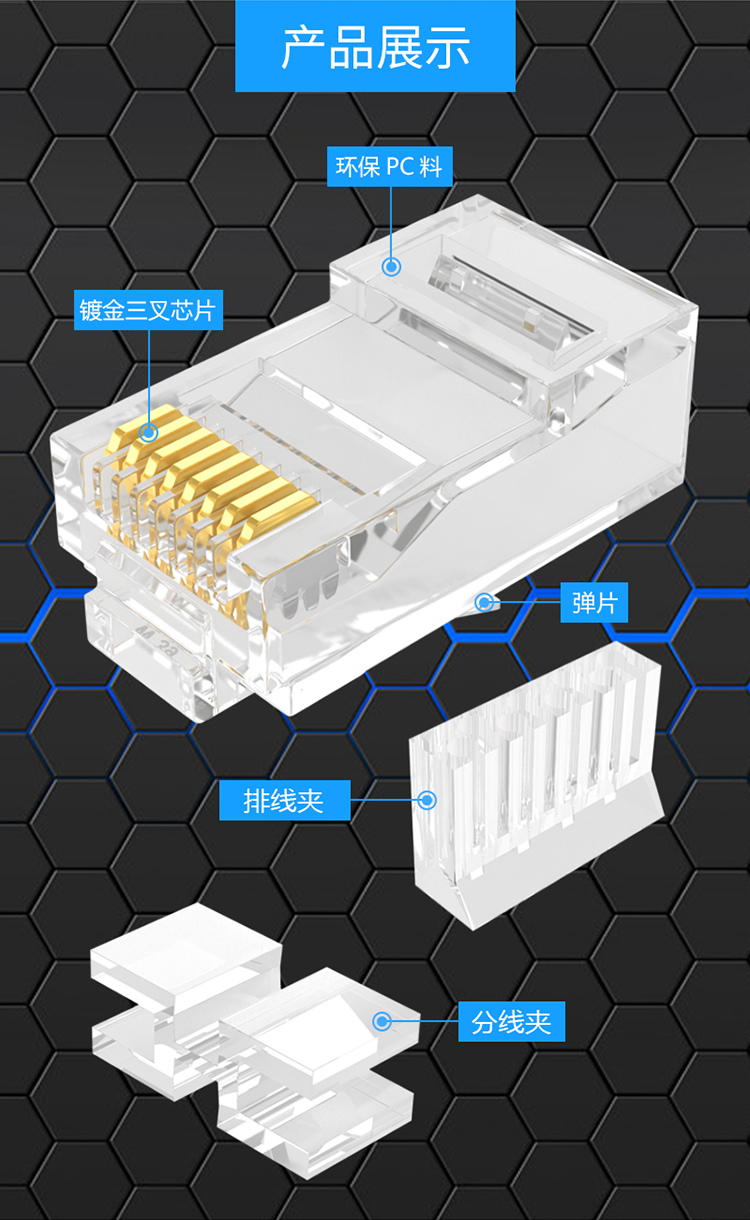 产品展示

环保 PC 料

镀金三叉芯片

弹片

排线夹

分线夹