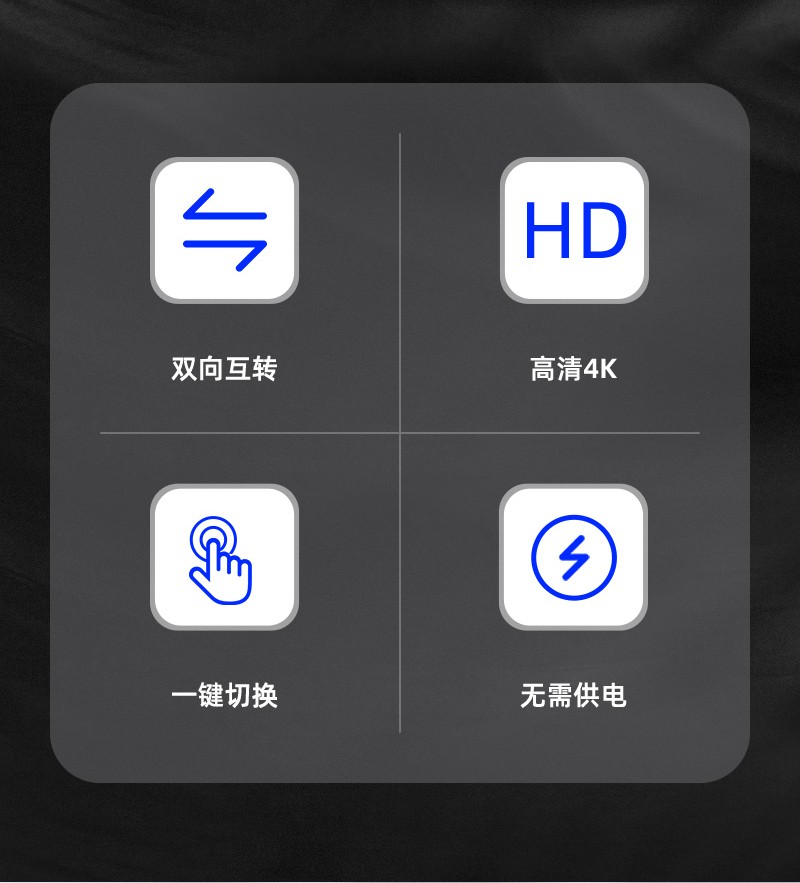 双向互转

HD

高清4K

一键切换

无需供电