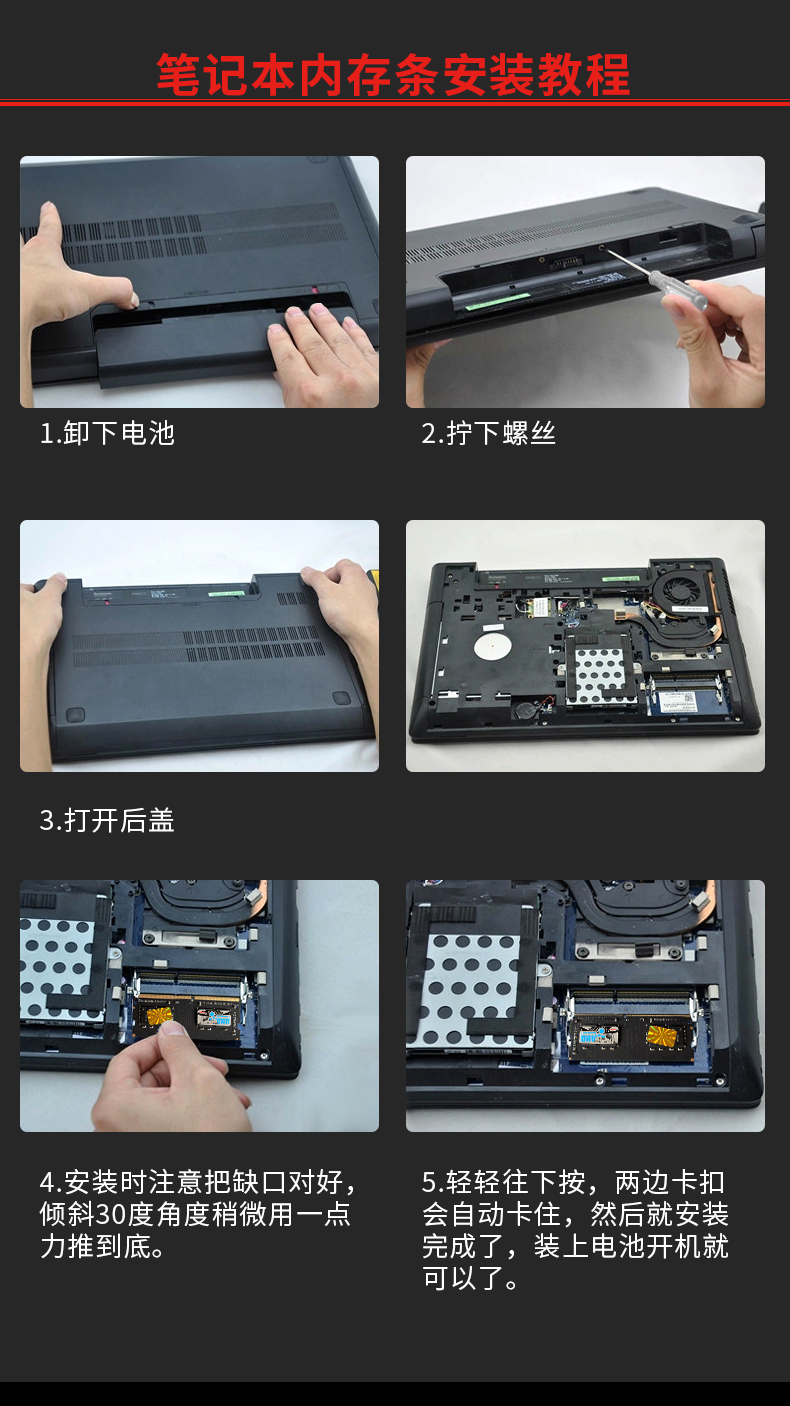 笔记本内存条安装教程

1.卸下电池

2.拧下螺丝

3.打开后盖

4.安装时注意把缺口对好，倾斜30度角度稍微用一点力推到底。

5.轻轻往下按，两边卡扣会自动卡住，然后就安装完成了，装上电池开机就可以了。