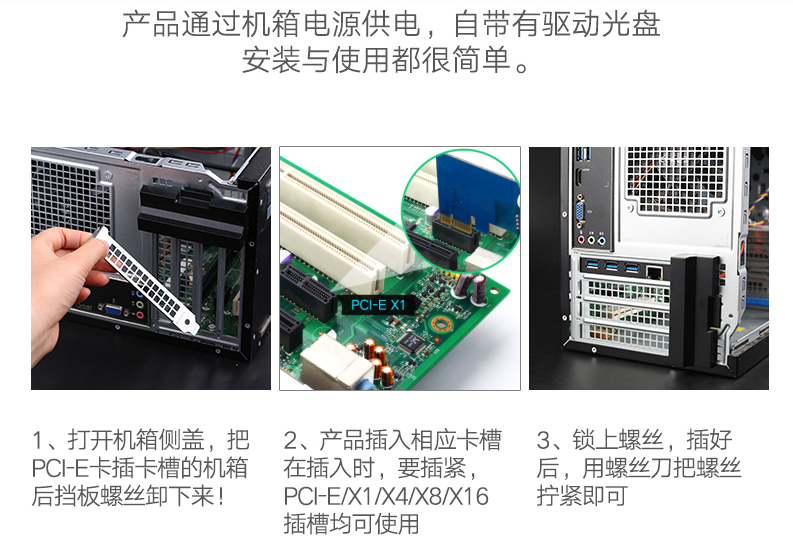 产品通过机箱电源供电，自带有驱动光盘
安装与使用都很简单。

PCI-E X1

1、打开机箱侧盖，把PCI-E卡插卡槽的机箱后挡板螺丝卸下来！

2、产品插入相应卡槽在插入时，要插紧，PCI-E/X1/X4/X8/X16插槽均可使用

3、锁上螺丝，插好后，用螺丝刀把螺丝拧紧即可