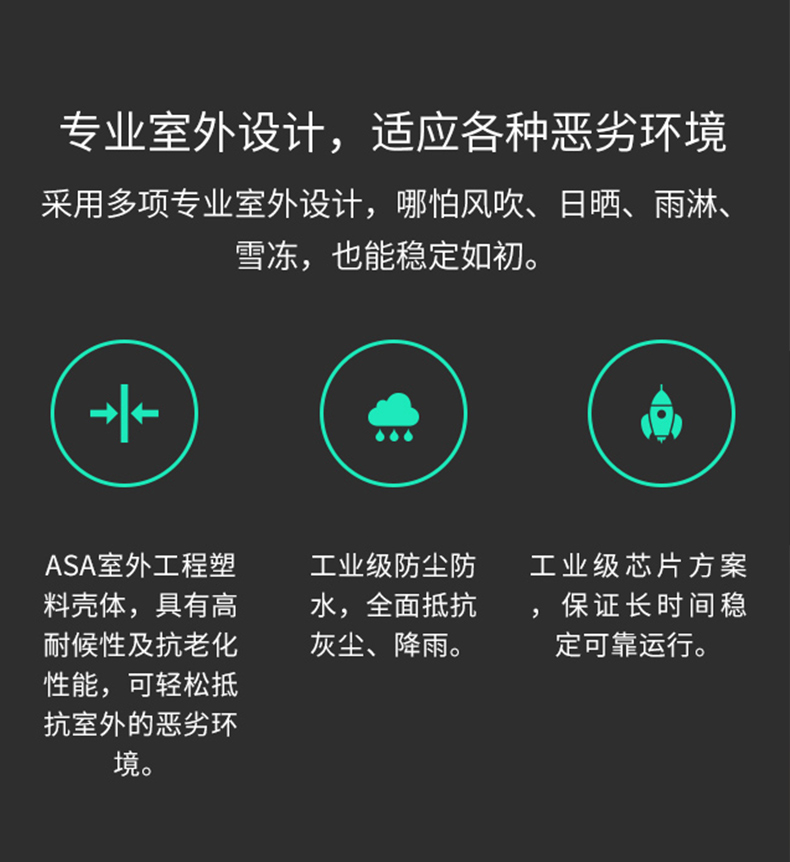 专业室外设计，适应各种恶劣环境

采用多项专业室外设计，哪怕风吹、日晒、雨淋、雪冻，也能稳定如初。

ASA室外工程塑料壳体，具有高耐候性及抗老化性能，可轻松抵抗室外的恶劣环境。

工业级防尘防水，全面抵抗灰尘、降雨。

工业级芯片方案，保证长时间稳定可靠运行。