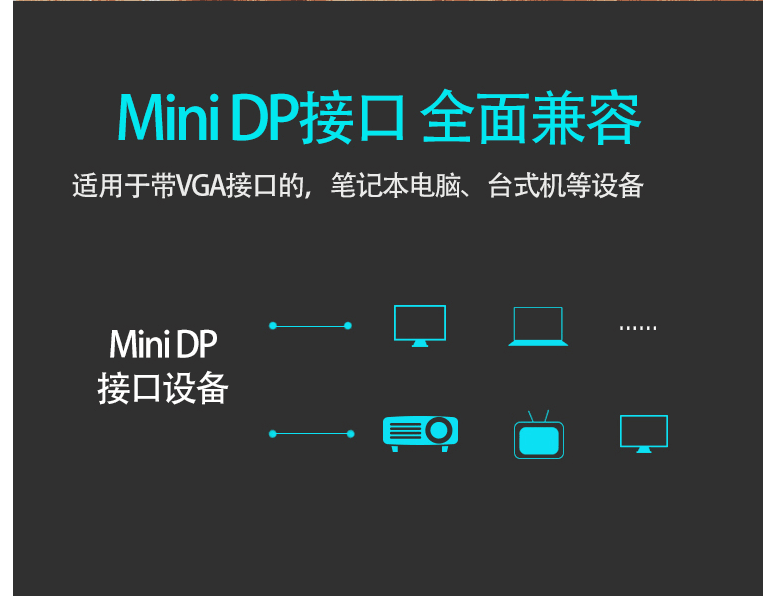 Mini DP接口 全面兼容

适用于带VGA接口的，笔记本电脑、台式机等设备

Mini DP
接口设备

......